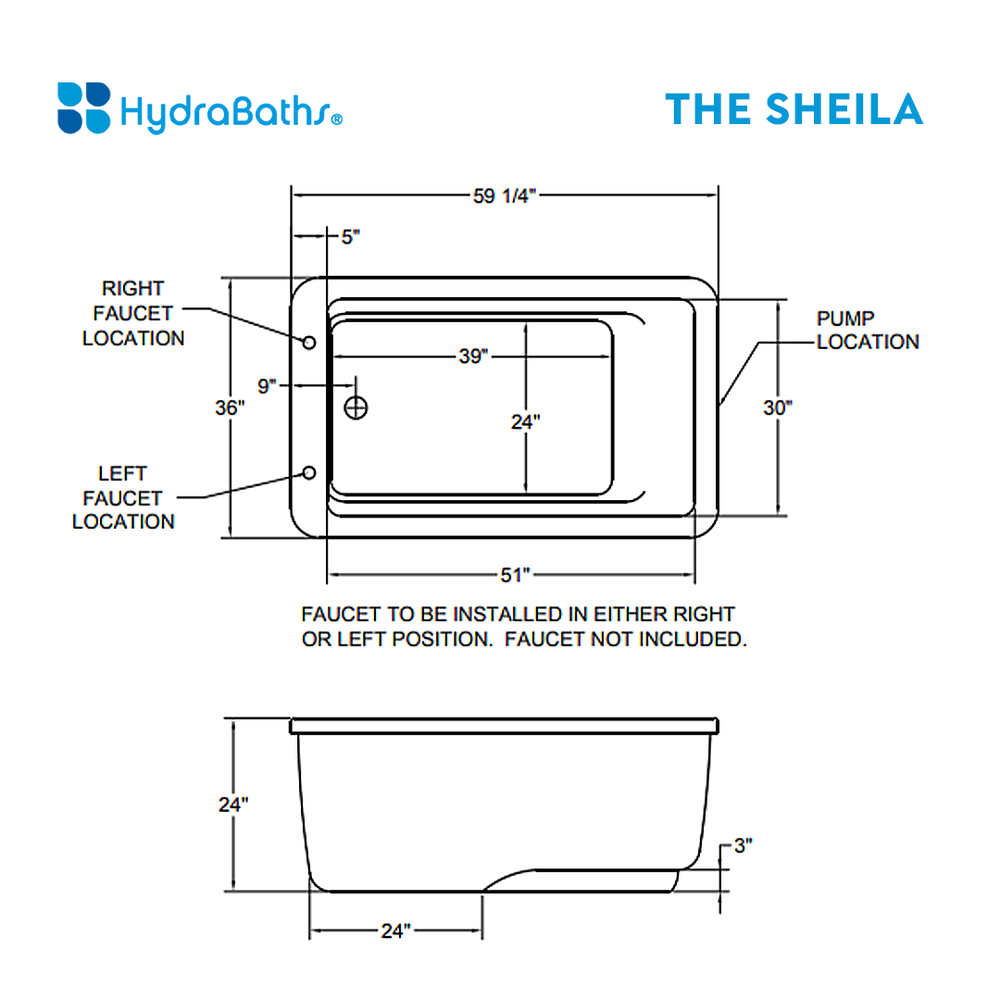 HydraBaths®

THE SHEILA

59 1/4"

5"

RIGHT FAUCET LOCATION

39"

PUMP LOCATION

9"

36"

24"

30"

LEFT FAUCET LOCATION

51"

FAUCET TO BE INSTALLED IN EITHER RIGHT OR LEFT POSITION. FAUCET NOT INCLUDED.

24"

3"

24"