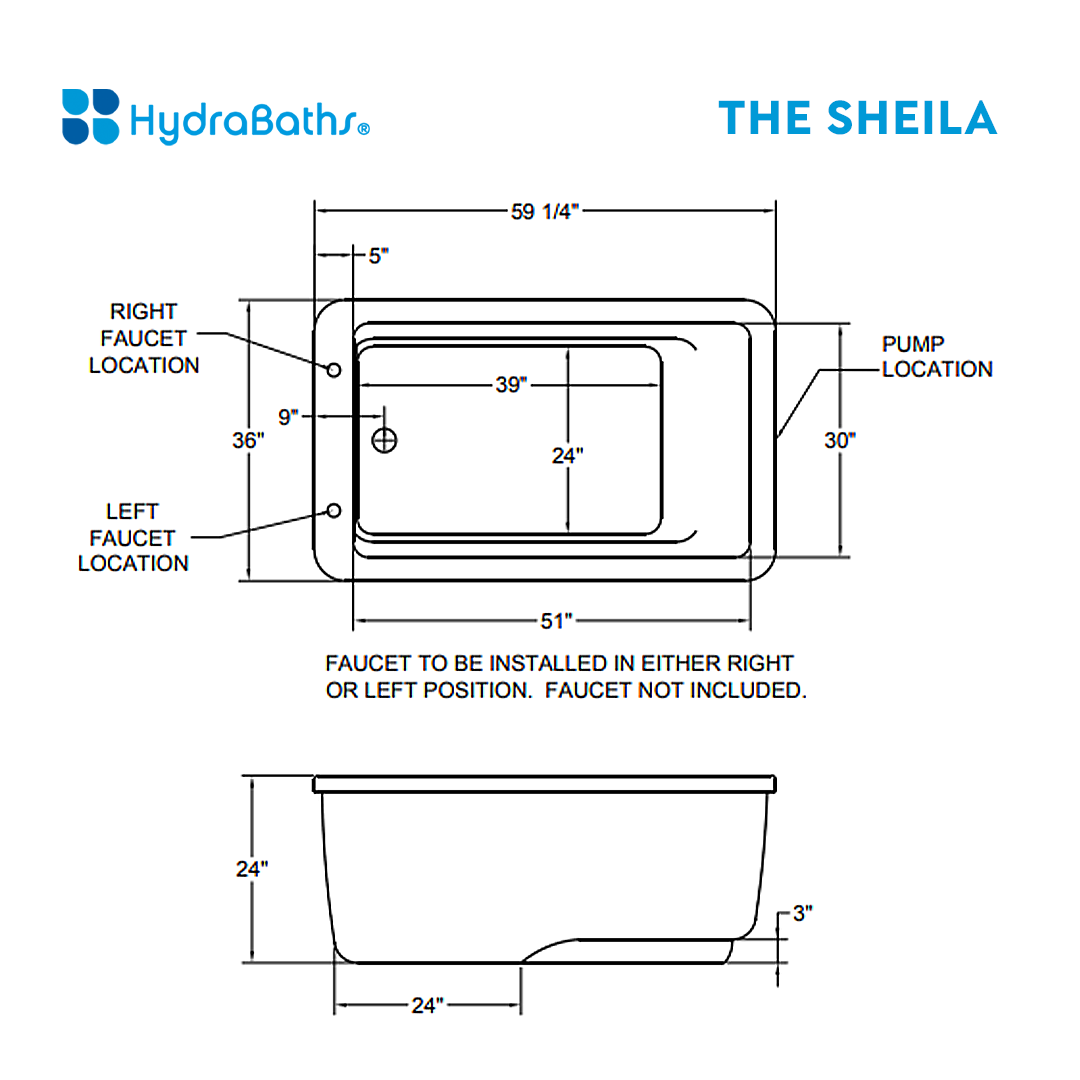 HydraBaths®

THE SHEILA

59 1/4"

5"

RIGHT FAUCET LOCATION

PUMP LOCATION

39"

9"

36"

24"

30"

LEFT FAUCET LOCATION

51"

FAUCET TO BE INSTALLED IN EITHER RIGHT OR LEFT POSITION. FAUCET NOT INCLUDED.

24"

3"

24"